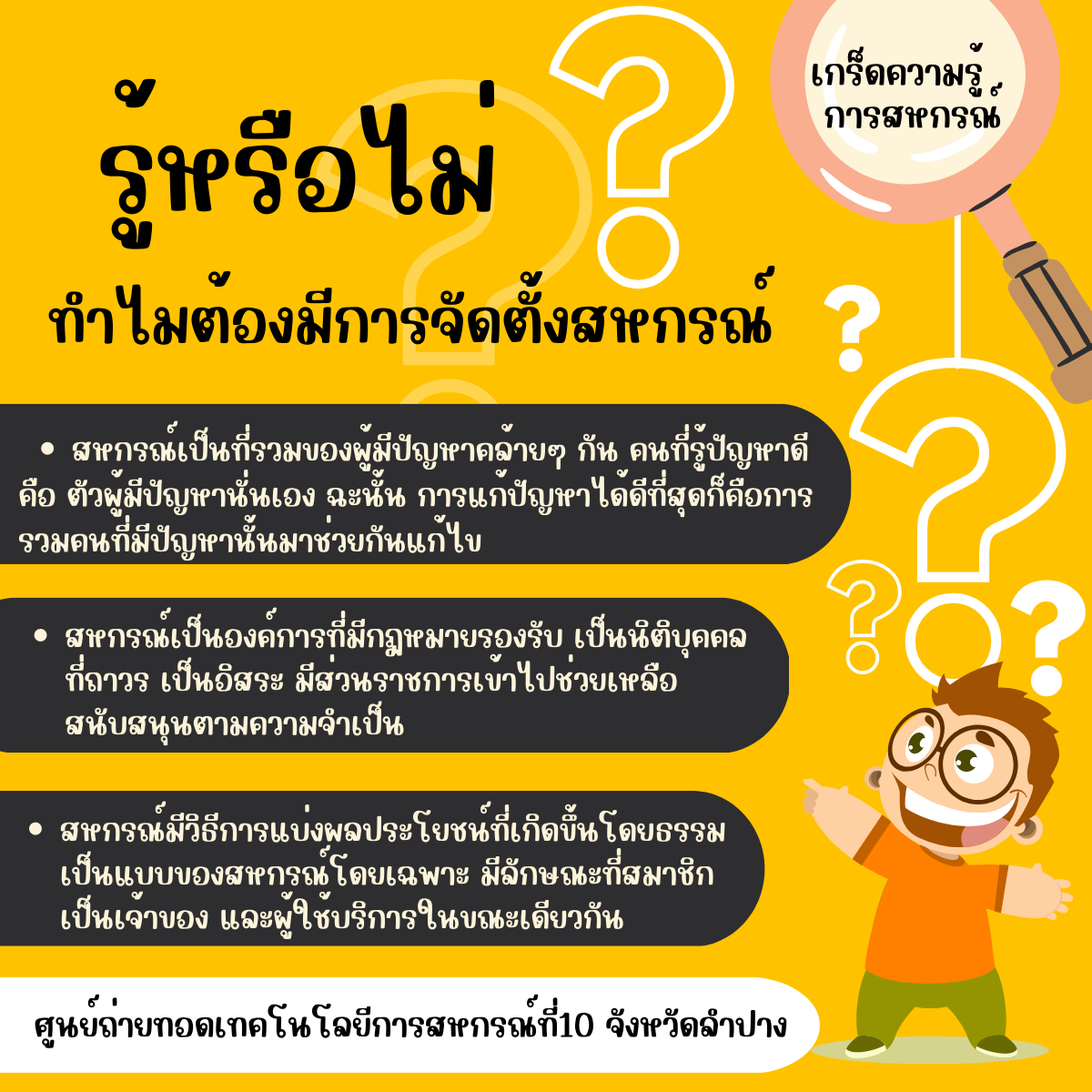 เกร็ดความรู้
การสหกรณ์

รู้หรือไม่

ทำไมต้องมีการจัดตั้งสหกรณ์

• สหกรณ์เป็นที่รวมของผู้มีปัญหาคล้ายๆ กัน คนที่รู้ปัญหาดี คือ ตัวผู้มีปัญหานั่นเอง ฉะนั้น การแก้ปัญหาได้ดีที่สุดก็คือการรวมคนที่มีปัญหานั้นมาช่วยกันแก้ไข

• สหกรณ์เป็นองค์การที่มีกฎหมายรองรับ เป็นนิติบุคคลที่ถาวร เป็นอิสระ มีส่วนราชการเข้าไปช่วยเหลือสนับสนุนตามความจำเป็น

• สหกรณ์มีวิธีการแบ่งผลประโยชน์ที่เกิดขึ้นโดยธรรม เป็นแบบของสหกรณ์โดยเฉพาะ มีลักษณะที่สมาชิกเป็นเจ้าของ และผู้ใช้บริการในขณะเดียวกัน

ศูนย์ถ่ายทอดเทคโนโลยีการสหกรณ์ที่10 จังหวัดลำปาง